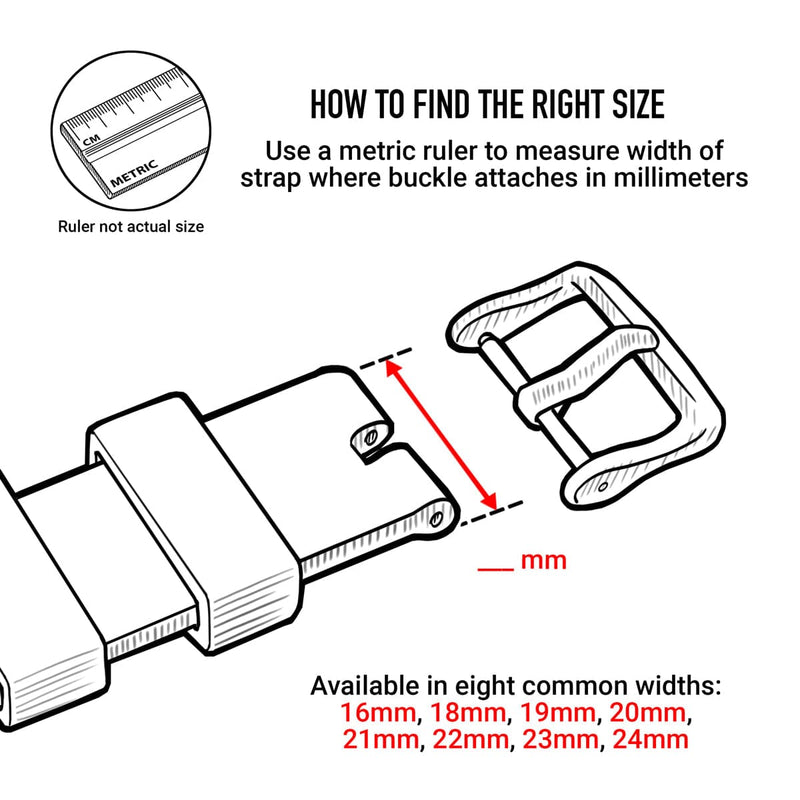 CM

METRIC

Ruler not actual size

HOW TO FIND THE RIGHT SIZE

Use a metric ruler to measure width of strap where buckle attaches in millimeters

__ mm

Available in eight common widths:
16mm, 18mm, 19mm, 20mm,
21mm, 22mm, 23mm, 24mm