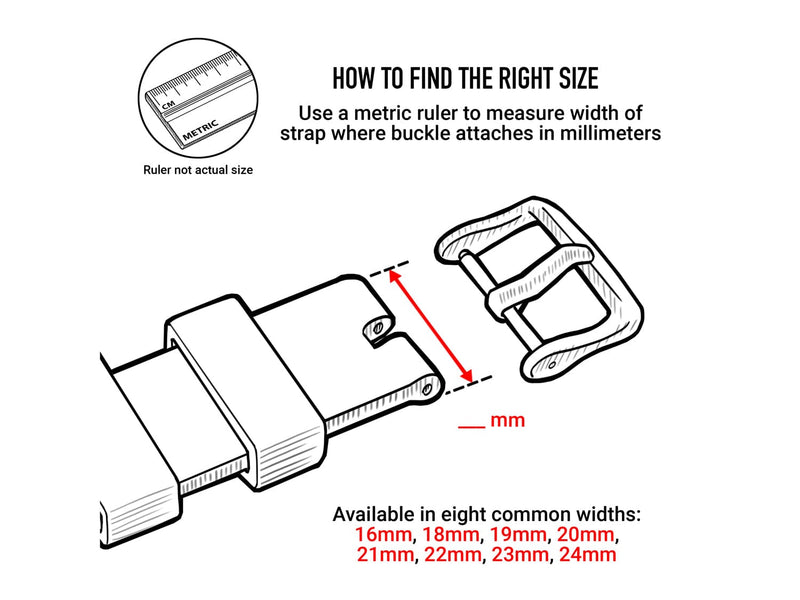 CM

METRIC

Ruler not actual size

HOW TO FIND THE RIGHT SIZE

Use a metric ruler to measure width of strap where buckle attaches in millimeters

__ mm

Available in eight common widths:
16mm, 18mm, 19mm, 20mm,
21mm, 22mm, 23mm, 24mm